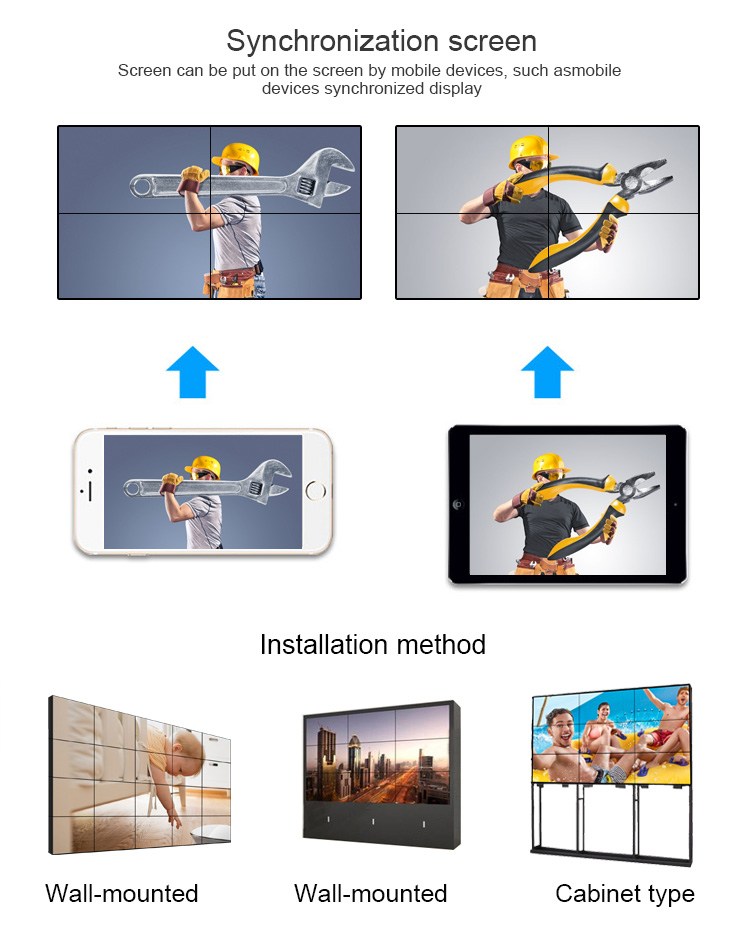 Synchronization screen

Screen can be put on the screen by mobile devices, such asmobile devices synchronized display

Installation method

Wall-mounted

Wall-mounted

Cabinet type