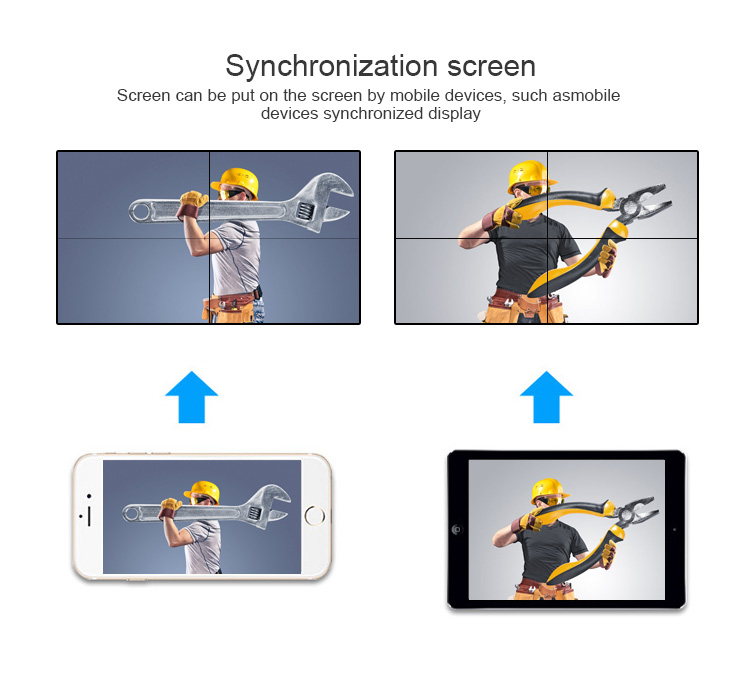 Synchronization screen

Screen can be put on the screen by mobile devices, such asmobile devices synchronized display