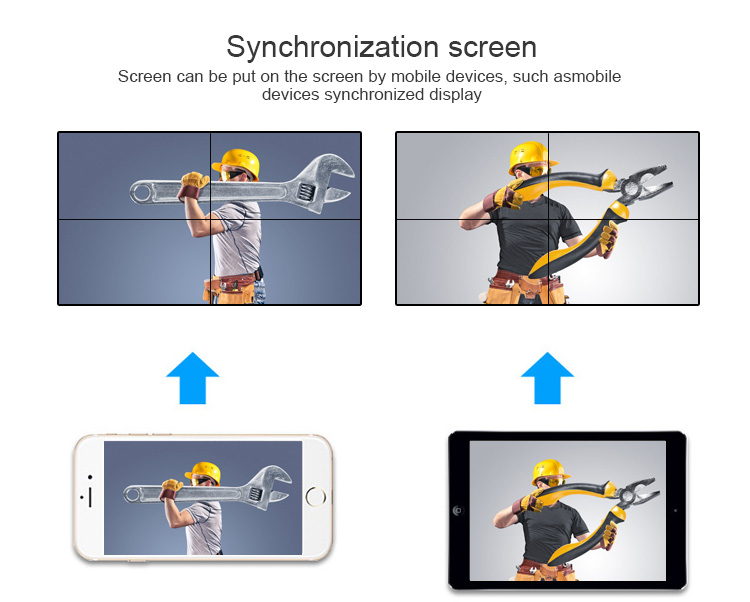 Synchronization screen

Screen can be put on the screen by mobile devices, such asmobile devices synchronized display